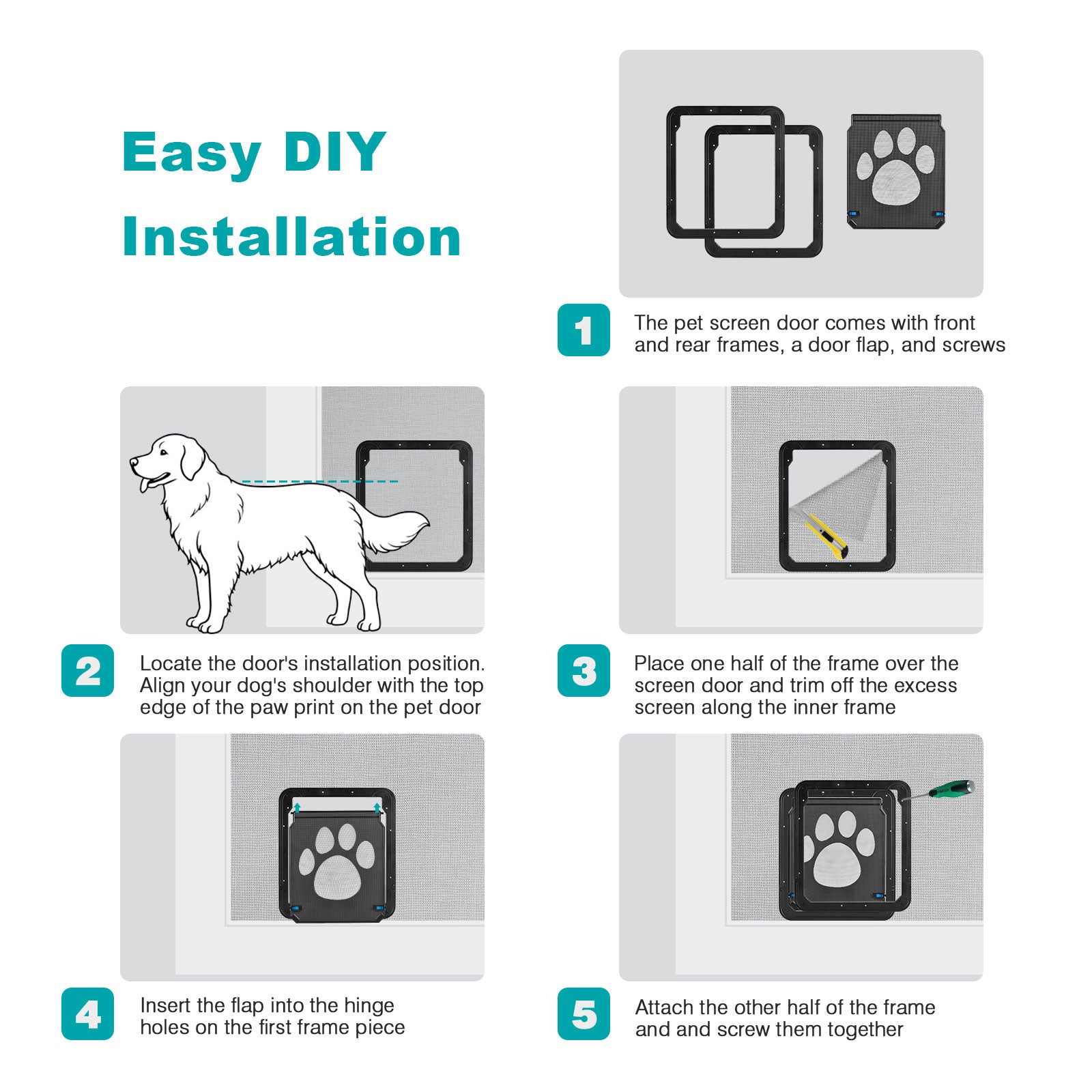 Easy DIY Installation

1
The pet screen door comes with front and rear frames, a door flap, and screws

2
Locate the door's installation position. Align your dog's shoulder with the top edge of the paw print on the pet door

3
Place one half of the frame over the screen door and trim off the excess screen along the inner frame

4
Insert the flap into the hinge holes on the first frame piece

5
Attach the other half of the frame and and screw them together